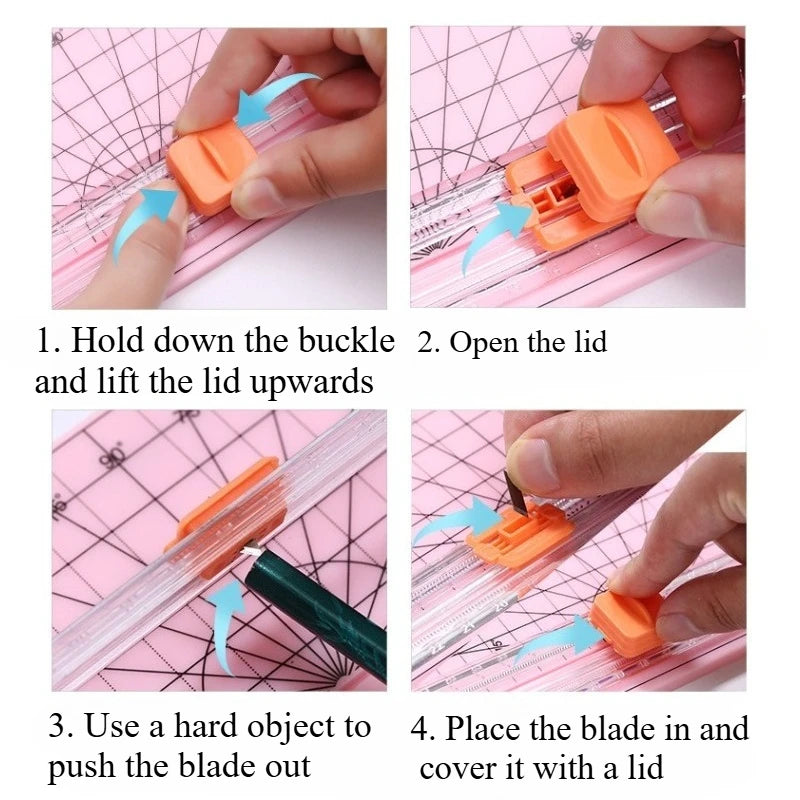 1. Hold down the buckle and lift the lid upwards

2. Open the lid

3. Use a hard object to push the blade out

4. Place the blade in and cover it with a lid